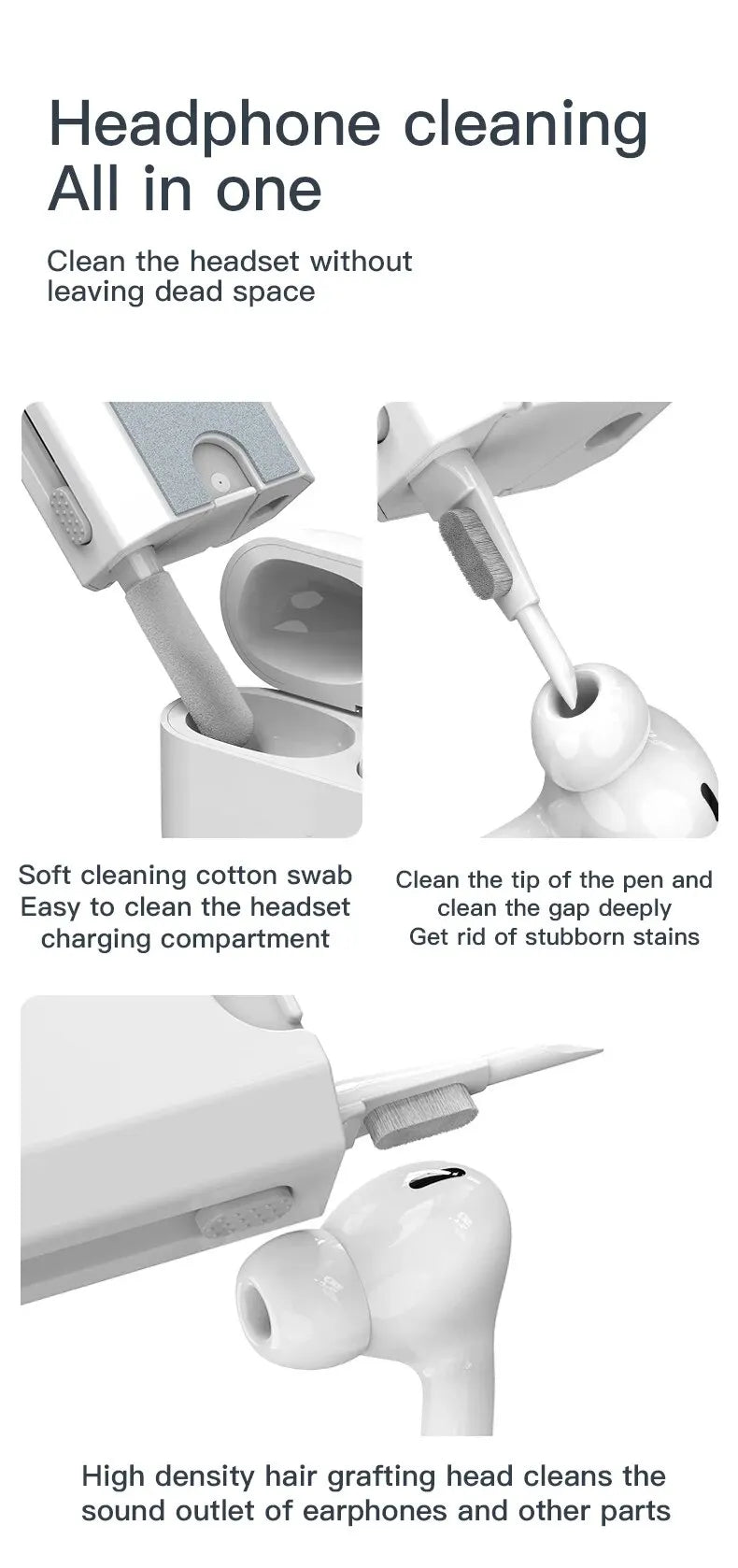 Headphone cleaning
All in one

Clean the headset without leaving dead space

Soft cleaning cotton swab
Easy to clean the headset charging compartment

Clean the tip of the pen and clean the gap deeply
Get rid of stubborn stains

High density hair grafting head cleans the sound outlet of earphones and other parts